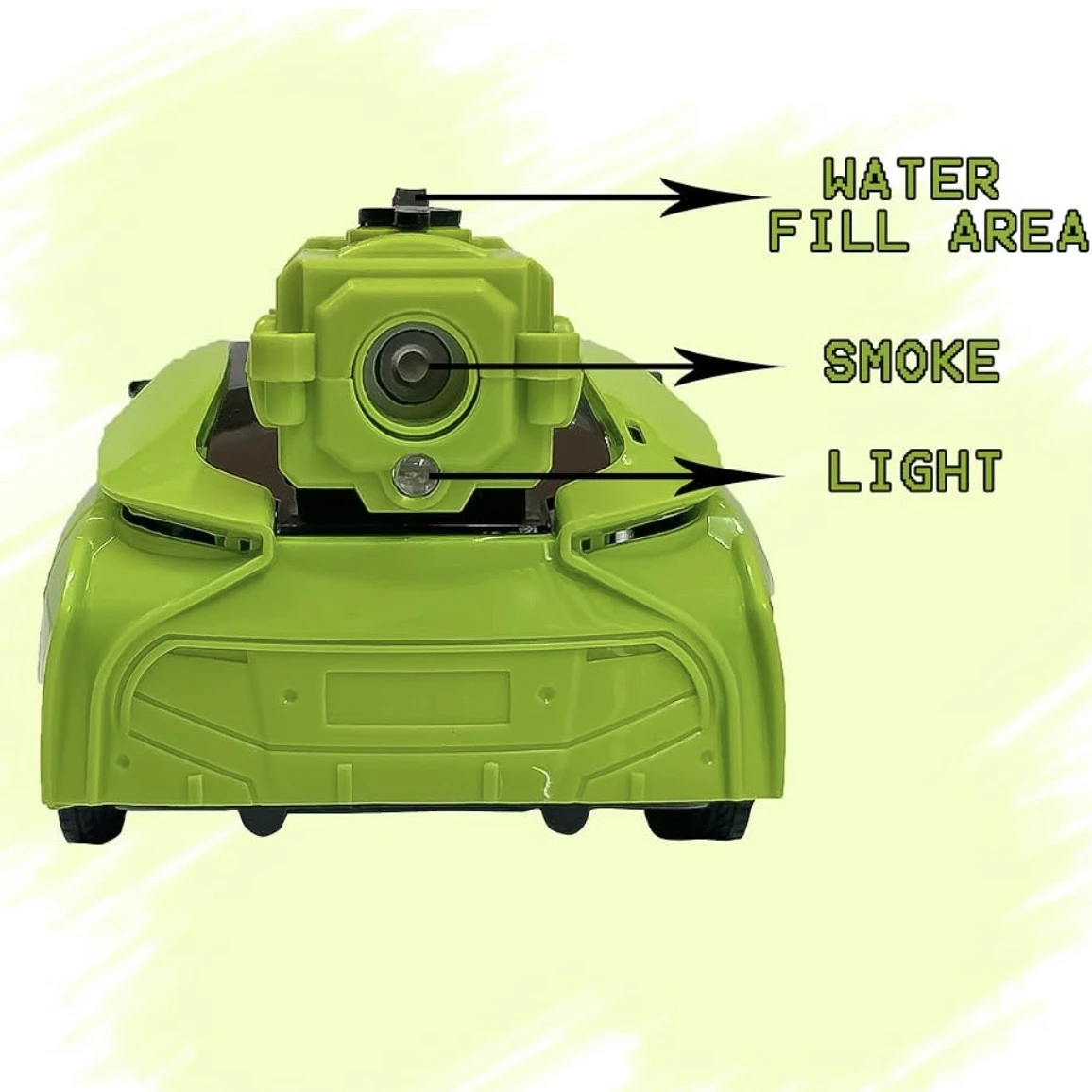 WATER
FILL AREA

SMOKE

LIGHT